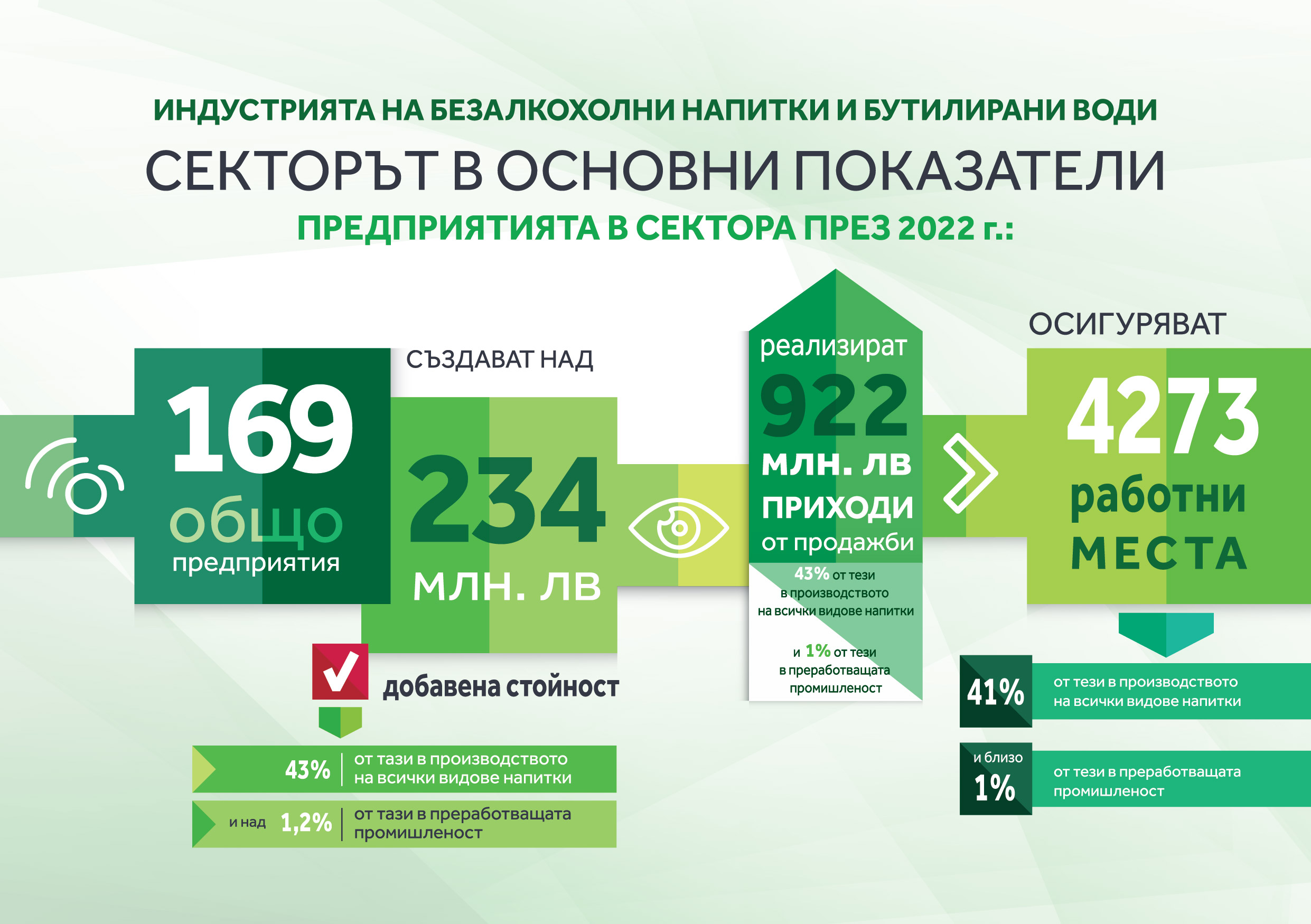 ИНДУСТРИЯТА НА БЕЗАЛКОХОЛНИ НАПИТКИ И БУТИЛИРАНИ ВОДИ

СЕКТОРЪТ В ОСНОВНИ ПОКАЗАТЕЛИ

ПРЕДПРИЯТИЯТА В СЕКТОРА ПРЕЗ 2022 г.:

169 общо предприятия

СЪЗДАВАТ НАД

234 млн. лв

добавена стойност

43% от тази в производството на всички видове напитки

и над 1,2% от тази в преработващата промишленост

реализират 922 млн. лв ПРИХОДИ от продажби

43% от тези в производството на всички видове напитки

и 1% от тези в преработващата промишленост

ОСИГУРЯВАТ

4273 работни МЕСТА

41% от тези в производството на всички видове напитки

и близо 1% от тези в преработващата промишленост