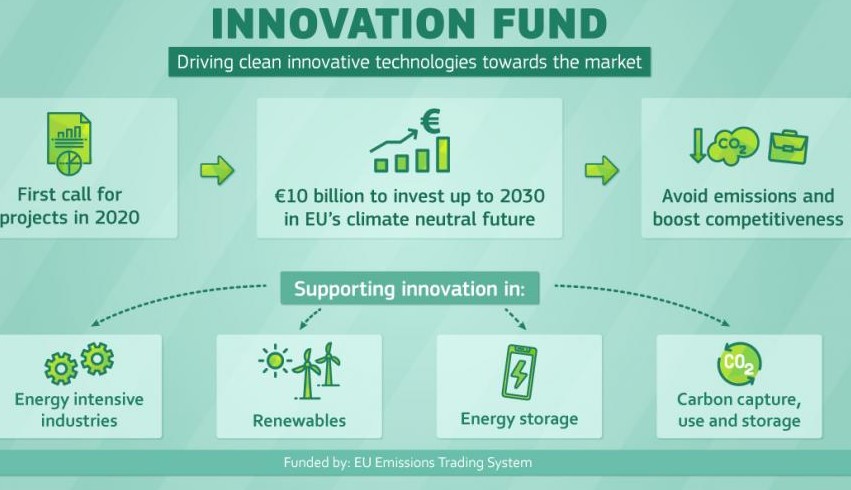 INNOVATION FUND

Driving clean innovative technologies towards the market

First call for projects in 2020

€

€10 billion to invest up to 2030 in EU's climate neutral future

$CO_2$

Avoid emissions and boost competitiveness

Supporting innovation in:

Energy intensive industries

Renewables

Energy storage

$CO_2$

Carbon capture, use and storage

Funded by: EU Emissions Trading System